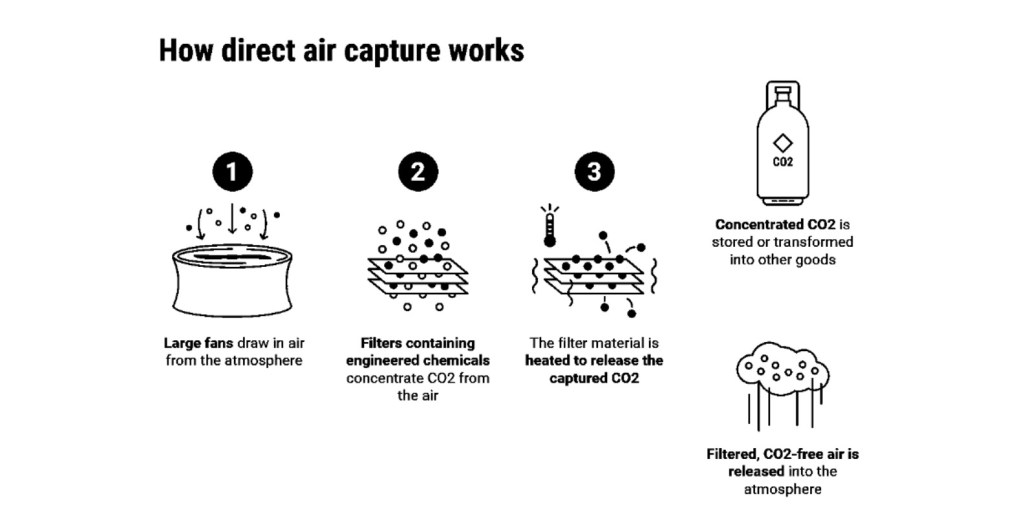 How direct air capture works

1

Large fans draw in air from the atmosphere

2

Filters containing engineered chemicals concentrate CO2 from the air

3

The filter material is heated to release the captured CO2

CO2

Concentrated CO2 is stored or transformed into other goods

Filtered, CO2-free air is released into the atmosphere